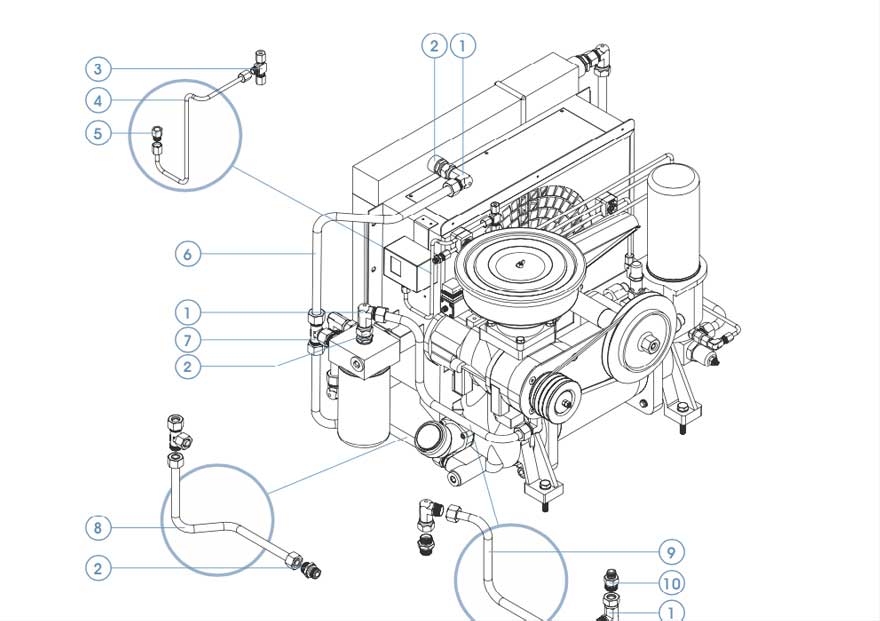 3
4
5
2
1
6
1
7
2
8
2
9
10
1